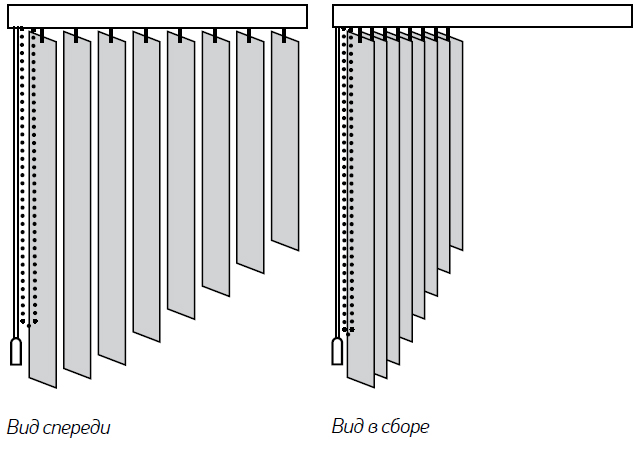 Вид спереди

Вид в сборе