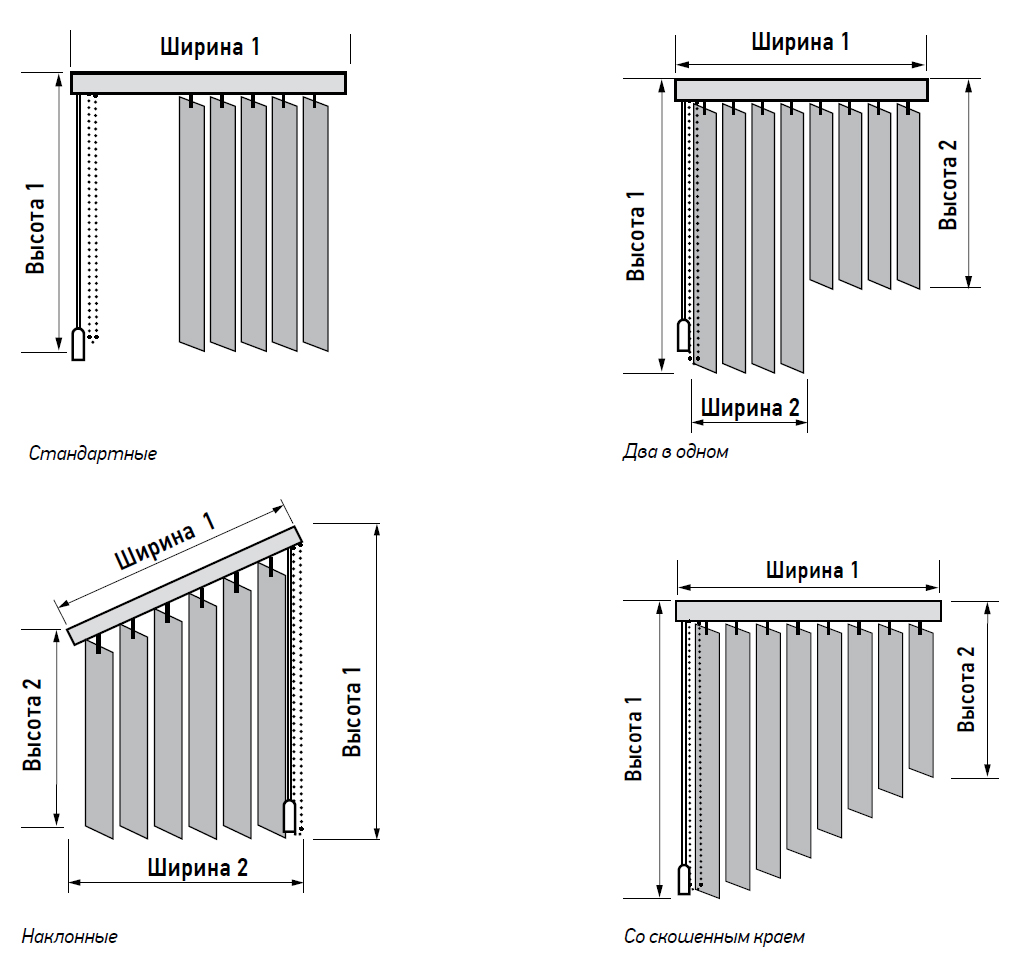 Ширина 1

Высота 1

Стандартные

Ширина 1

Высота 1

Высота 2

Ширина 2

Два в одном

Ширина 1

Высота 2

Высота 1

Ширина 2

Наклонные

Ширина 1

Высота 1

Высота 2

Со скошенным краем