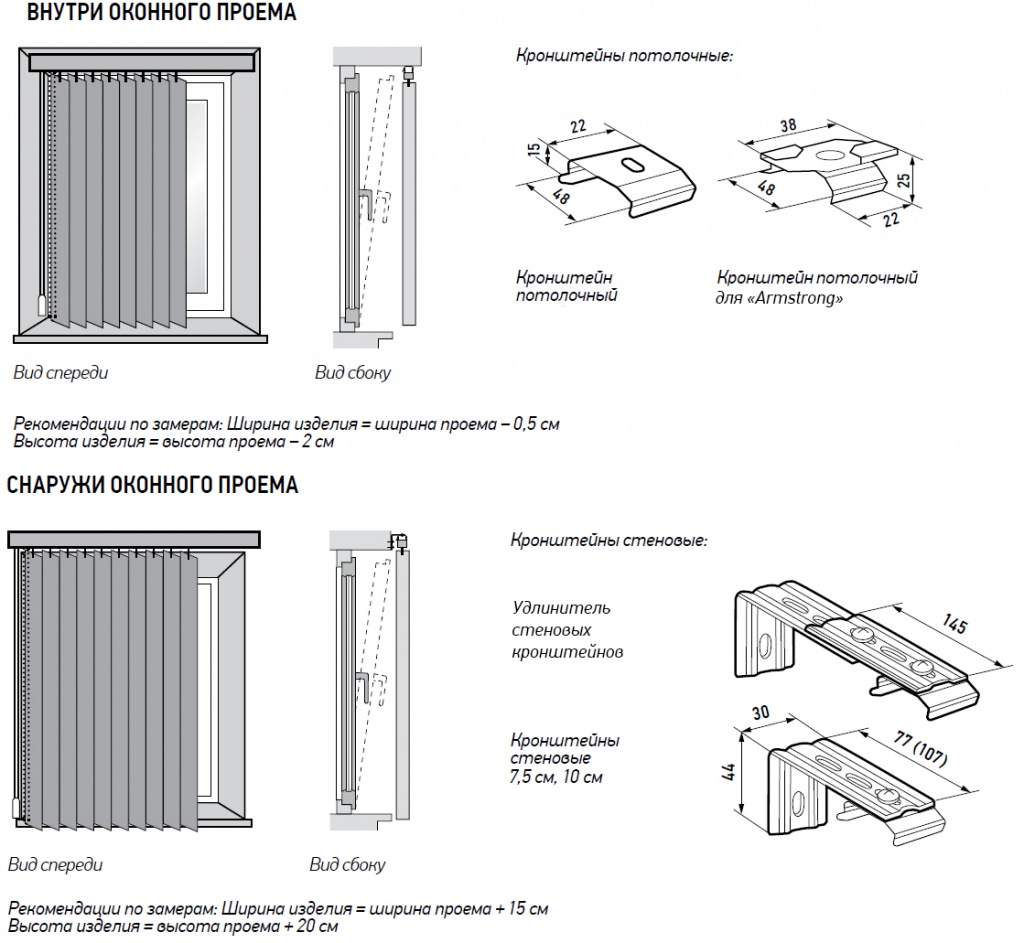 ВНУТРИ ОКОННОГО ПРОЕМА

Кронштейны потолочные:

22
15
48

38
48
25
22

Кронштейн потолочный

Кронштейн потолочный для «Armstrong»

Вид спереди

Вид сбоку

Рекомендации по замерам: Ширина изделия = ширина проема – 0,5 см
Высота изделия = высота проема – 2 см

СНАРУЖИ ОКОННОГО ПРОЕМА

Кронштейны стеновые:

Удлинитель стеновых кронштейнов

145

Кронштейны стеновые 7,5 см, 10 см

30
77 (107)
44

Вид спереди

Вид сбоку

Рекомендации по замерам: Ширина изделия = ширина проема + 15 см
Высота изделия = высота проема + 20 см